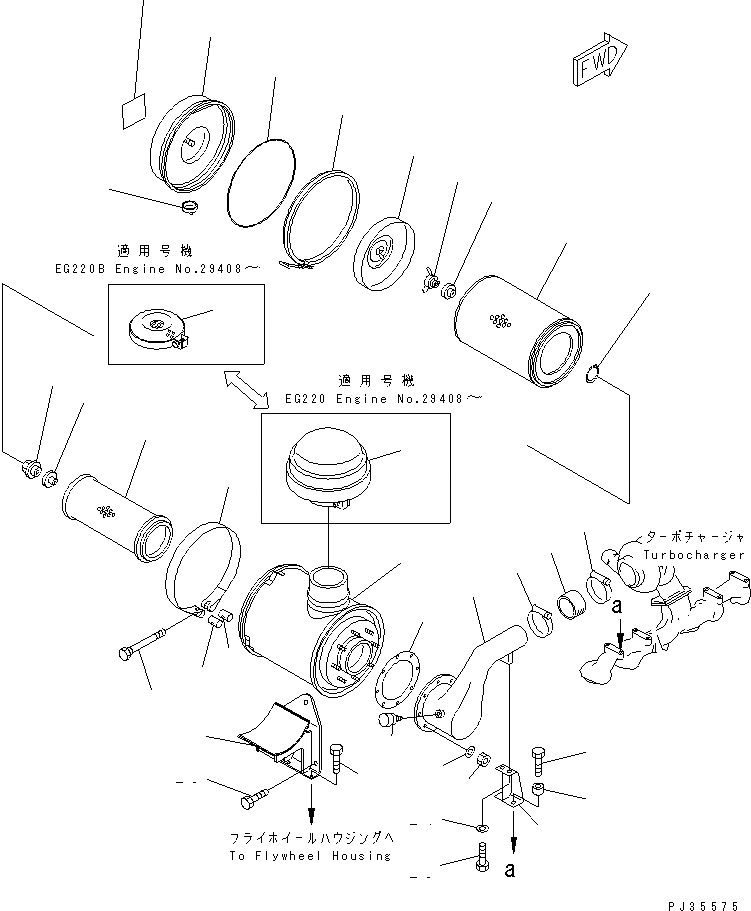 FWD

適用号機
EG220B Engine No.29408～

適用号機
EG220 Engine No.29408～

ターボチャージャ
Turbocharger

a

フライホイールハウジングへ
To Flywheel Housing

a

PJ35575