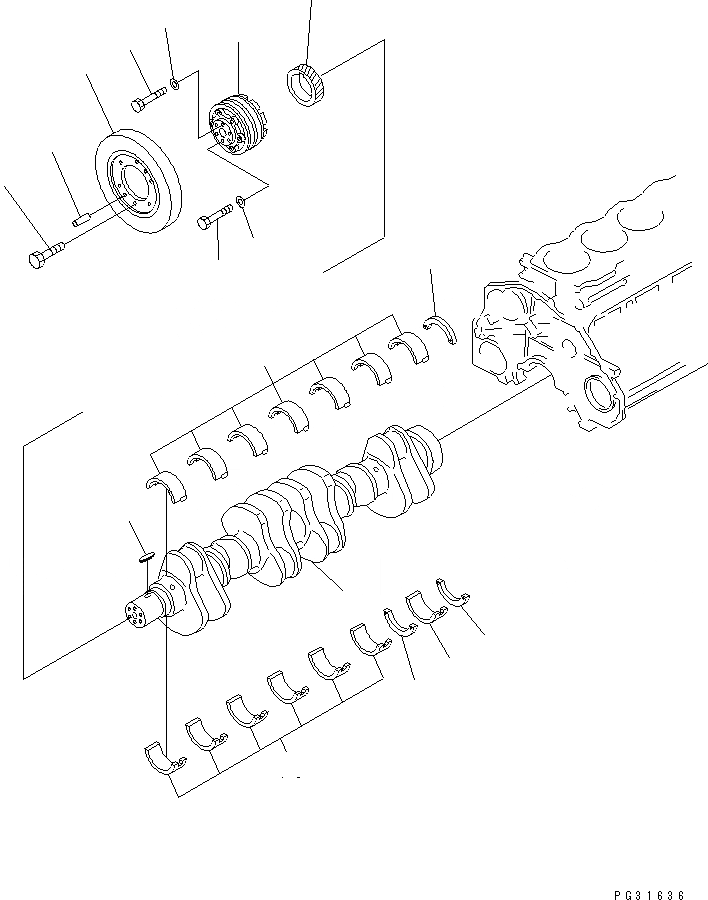 PG31636