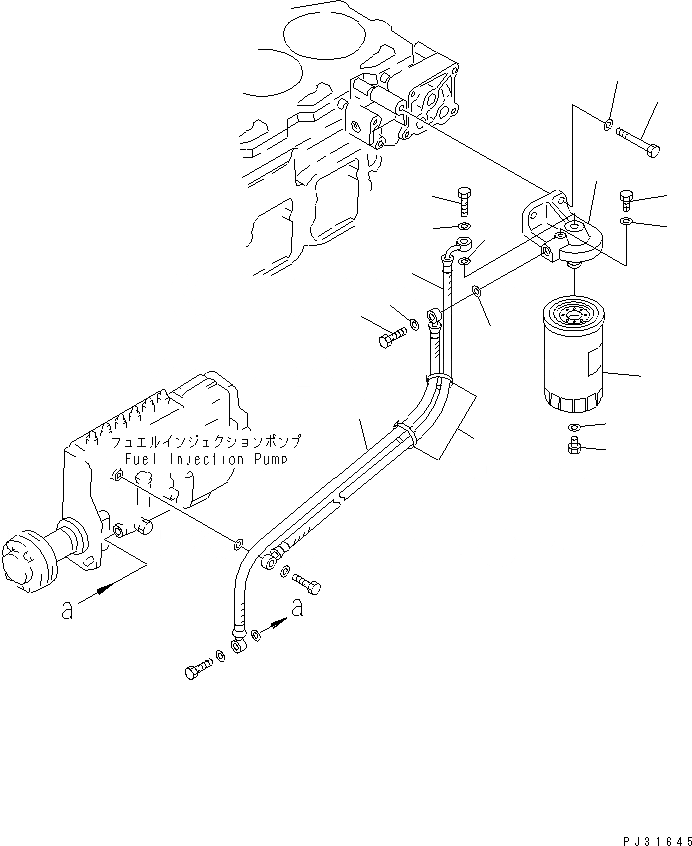 フュエルインジェクションポンプ
Fuel Injection Pump

a

a

PJ31645