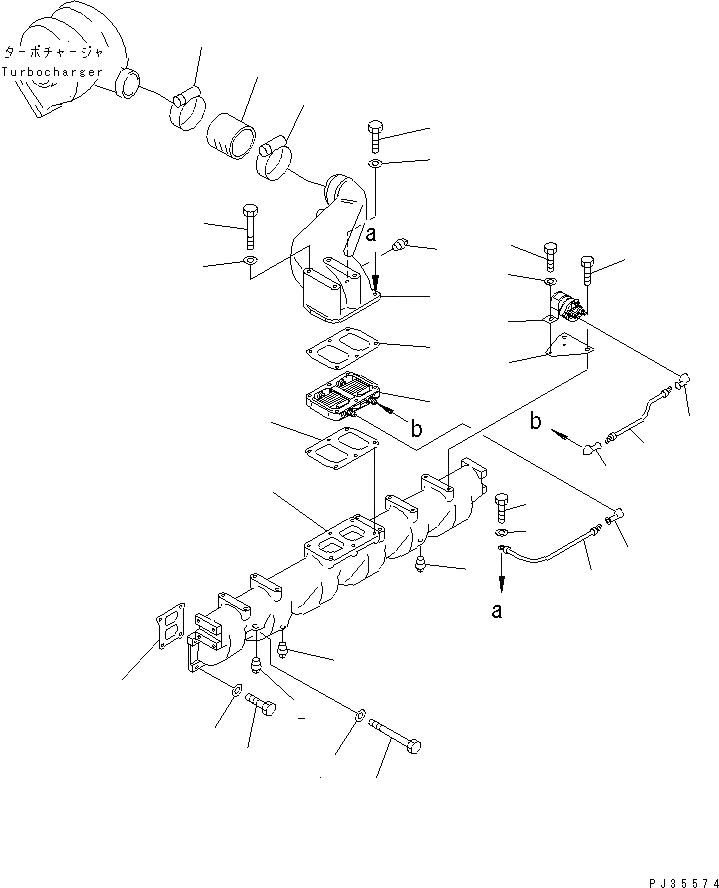 ターボチャージャ
Turbocharger

a

b

b

a

PJ35574