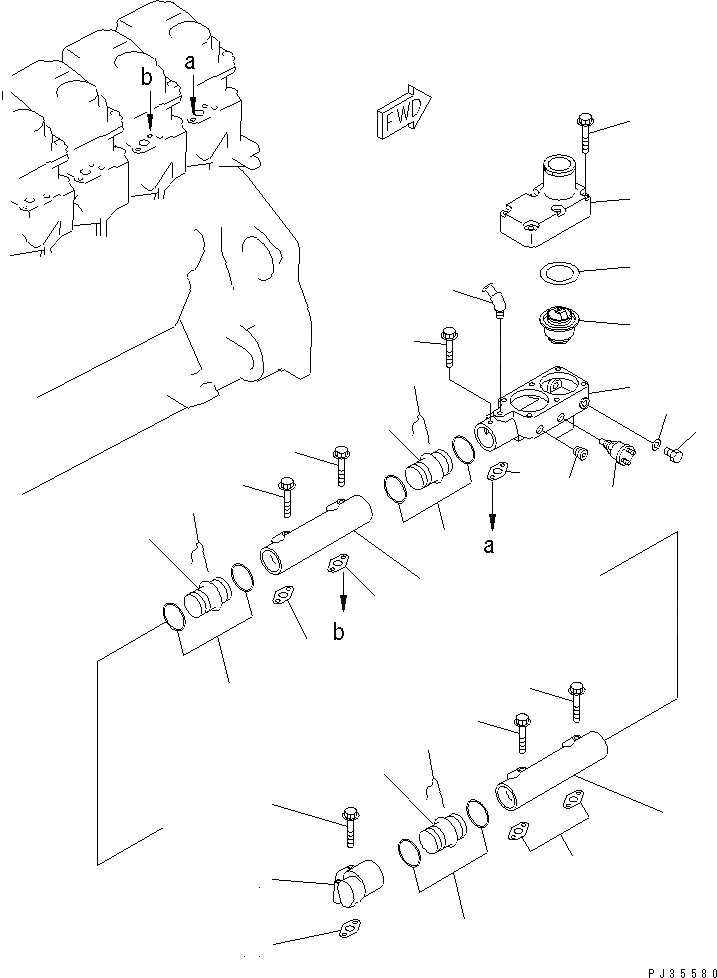 b
a
FWD
a
b
PJ35580