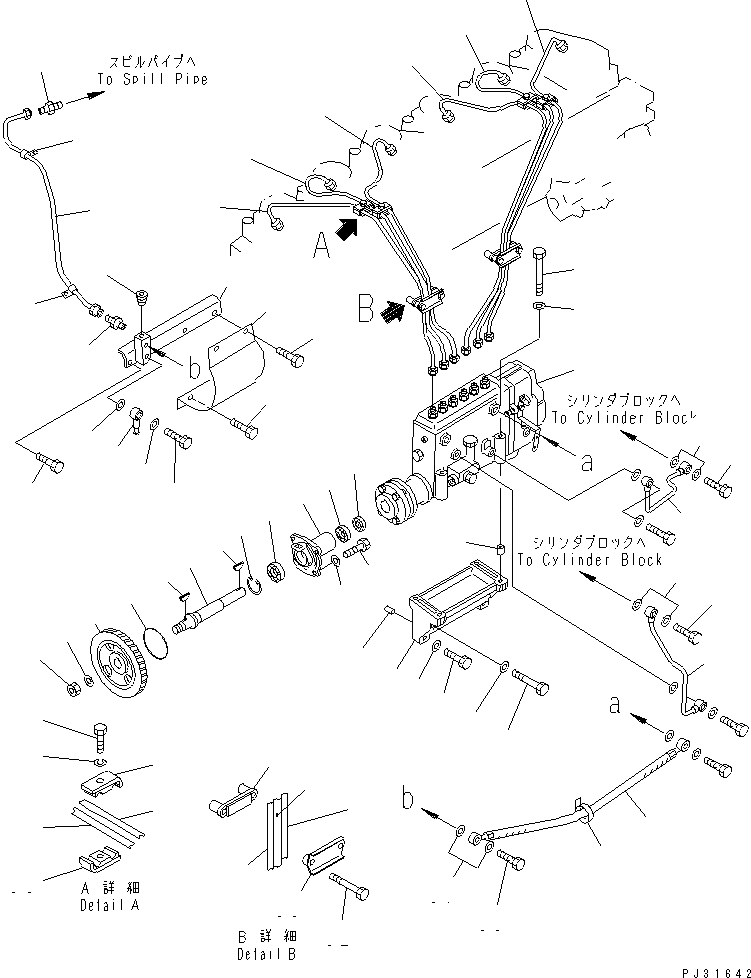 スピルパイプへ
To Spill Pipe

A

B

b

シリンダブロックへ
To Cylinder Block

a

シリンダブロックへ
To Cylinder Block

a

b

A 詳細
Detail A

B 詳細
Detail B

PJ31642