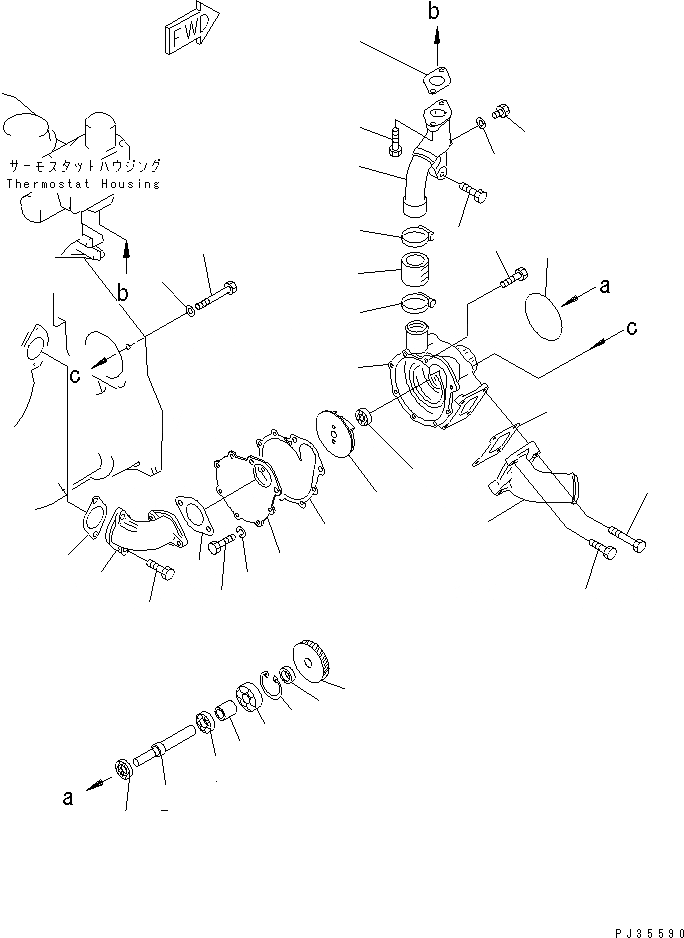 FWD

b

サーモスタットハウジング
Thermostat Housing

b

a

c

c

a

PJ35590