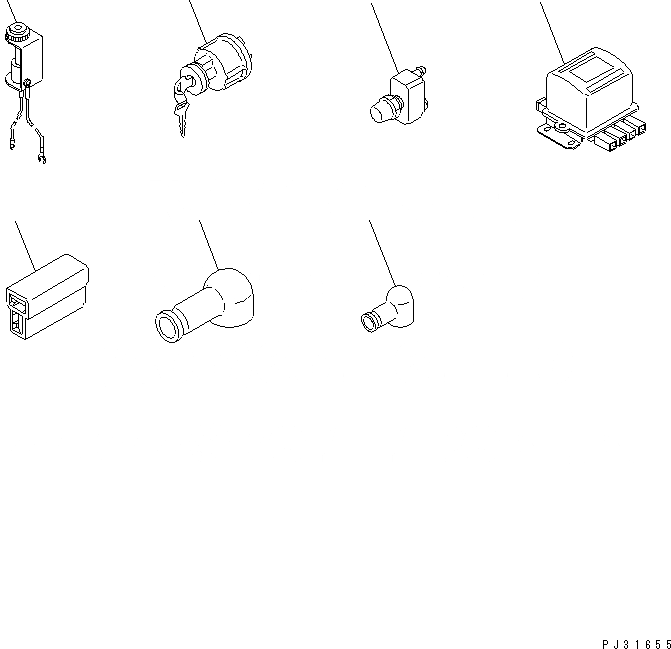 PJ31655