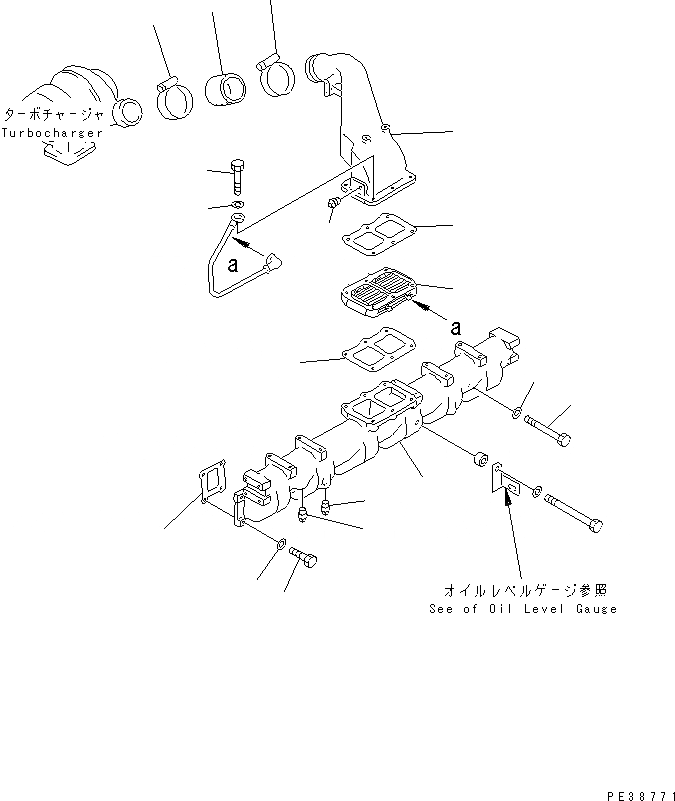 ターボチャージャ
Turbocharger

a

a

オイルレベルゲージ参照
See of Oil Level Gauge

PE38771