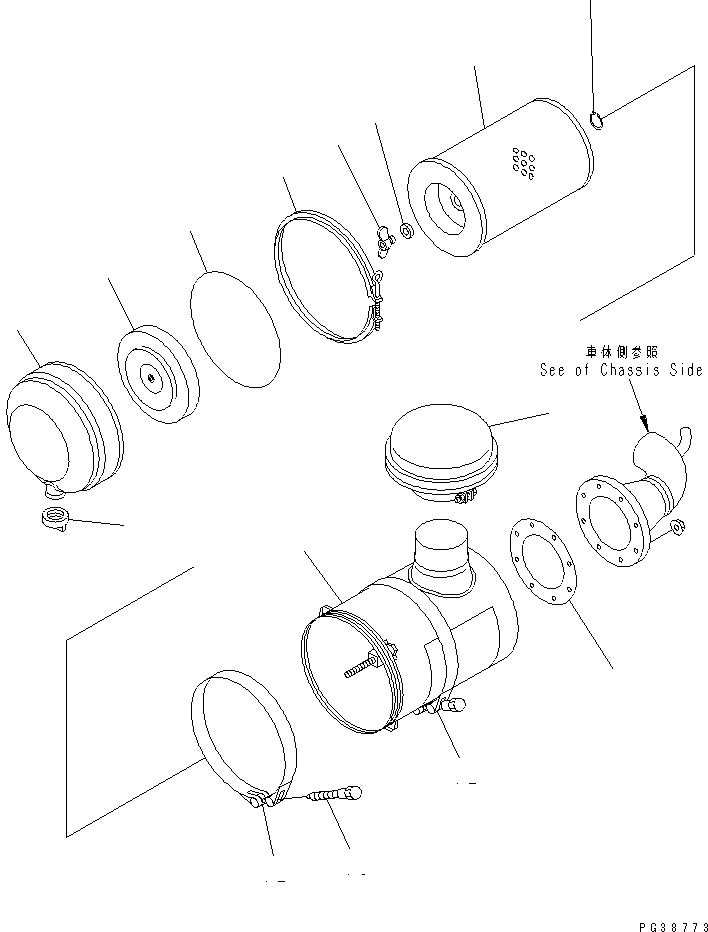 車体側参照
See of Chassis Side

PG38773