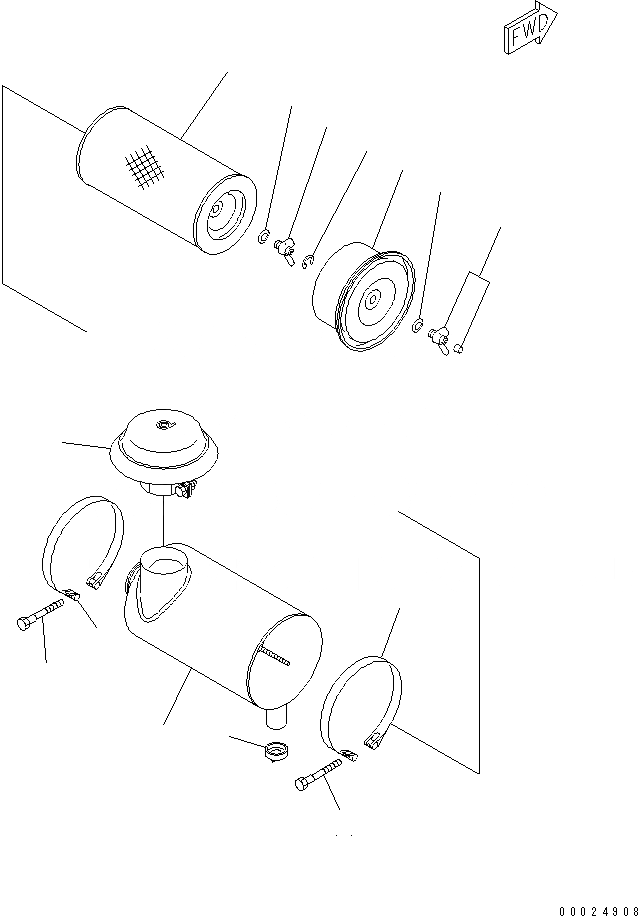 FWD

00024908