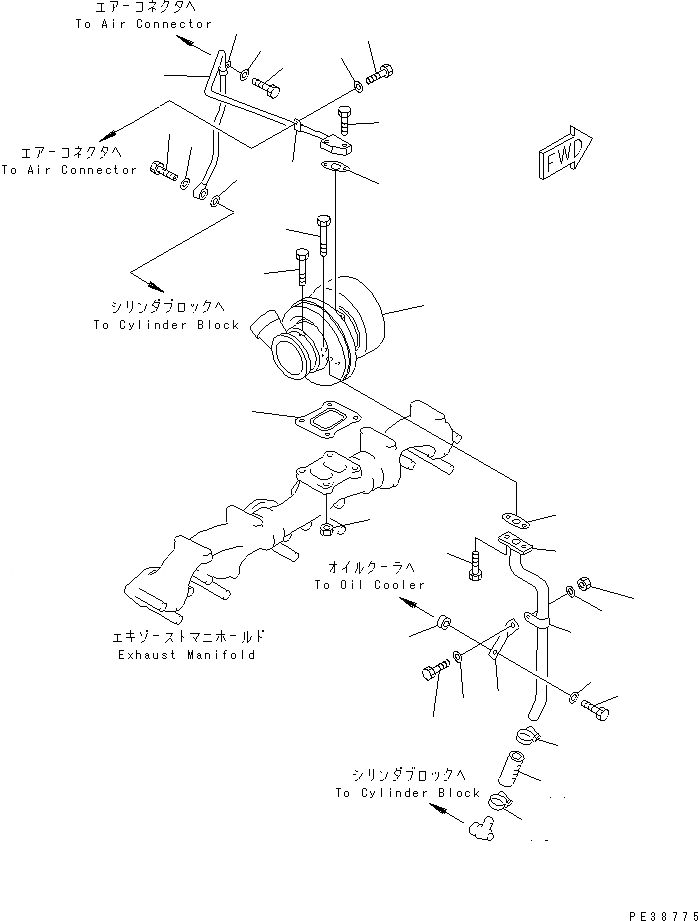 エアーコネクタへ
To Air Connector

エアーコネクタへ
To Air Connector

FWD

シリンダブロックへ
To Cylinder Block

オイルクーラへ
To Oil Cooler

エキゾーストマニホールド
Exhaust Manifold

シリンダブロックへ
To Cylinder Block

PE38775