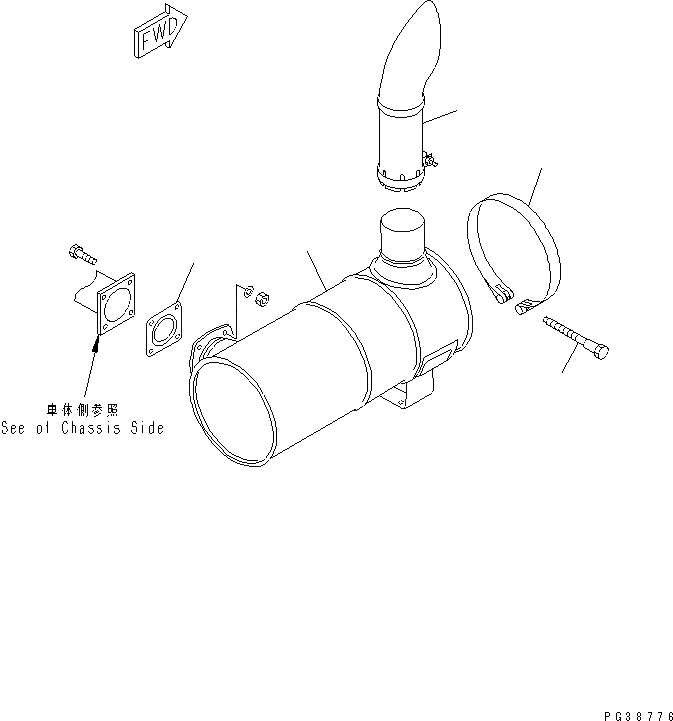 FWD

車体側参照
See of Chassis Side

PG38776