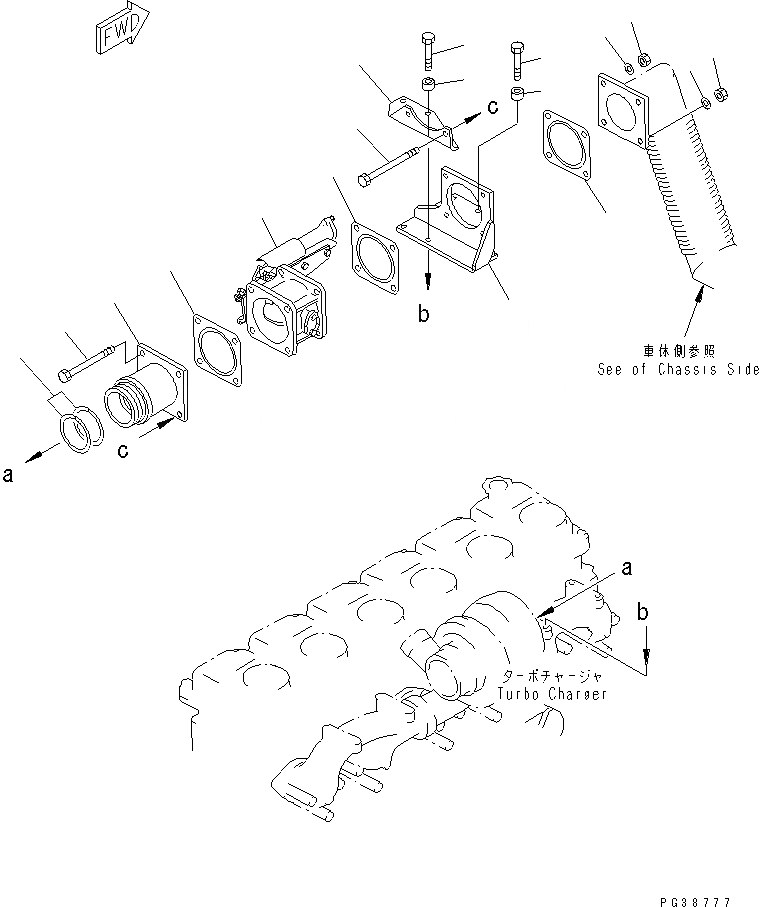 FWD

c

b

車体側参照
See of Chassis Side

c

a

a

b

ターボチャージャ
Turbo Charger

PG38777