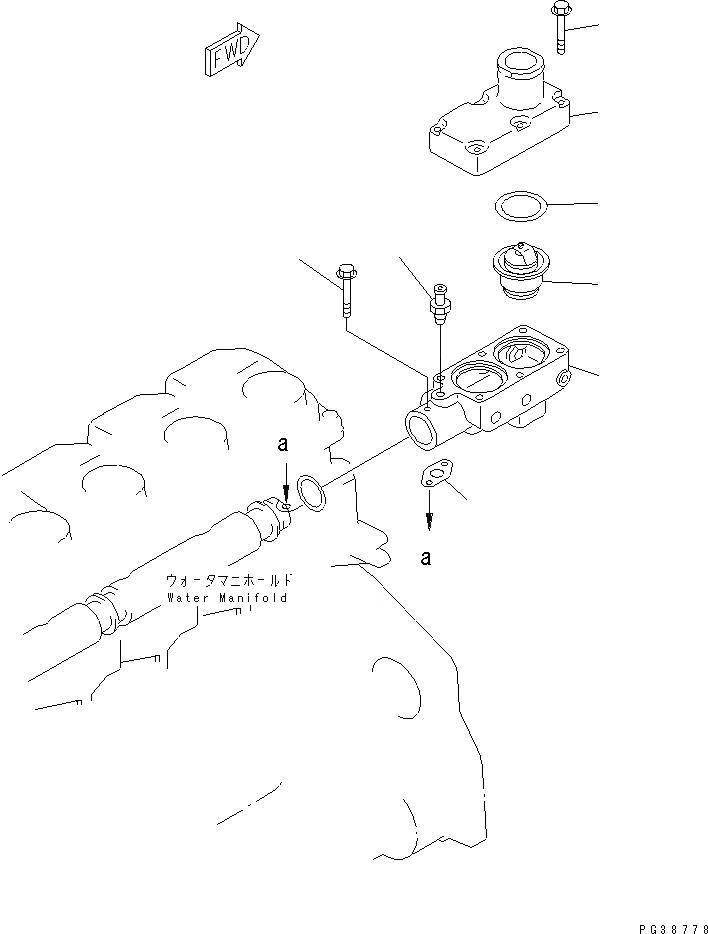 FWD

a

a

ウォータマニホールド
Water Manifold

PG38778