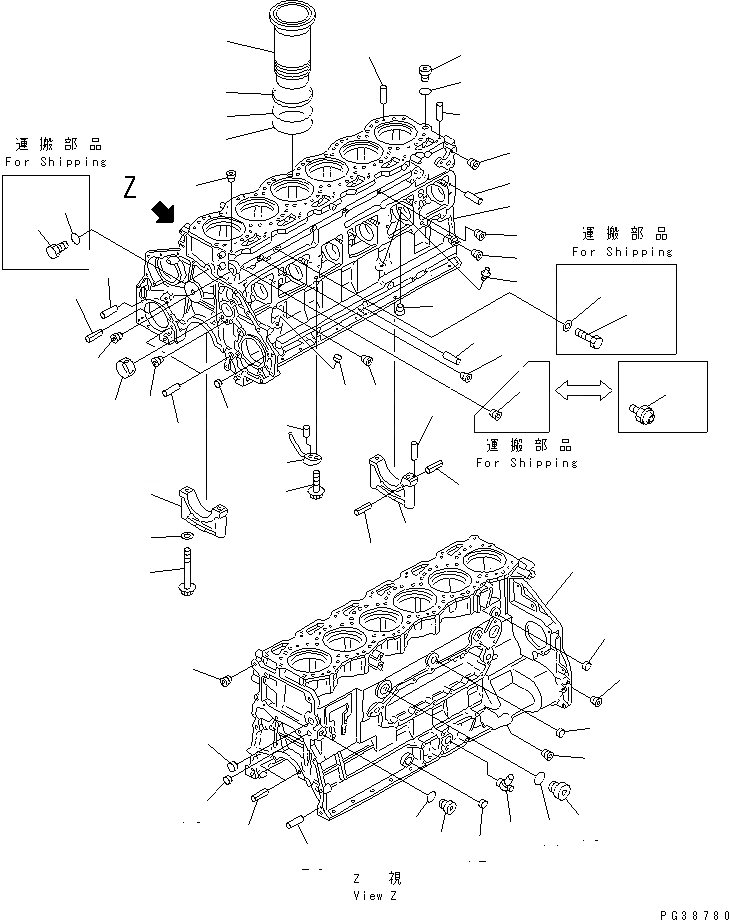 運搬部品
For Shipping

Z

運搬部品
For Shipping

運搬部品
For Shipping

Z 視
View Z

PG38780