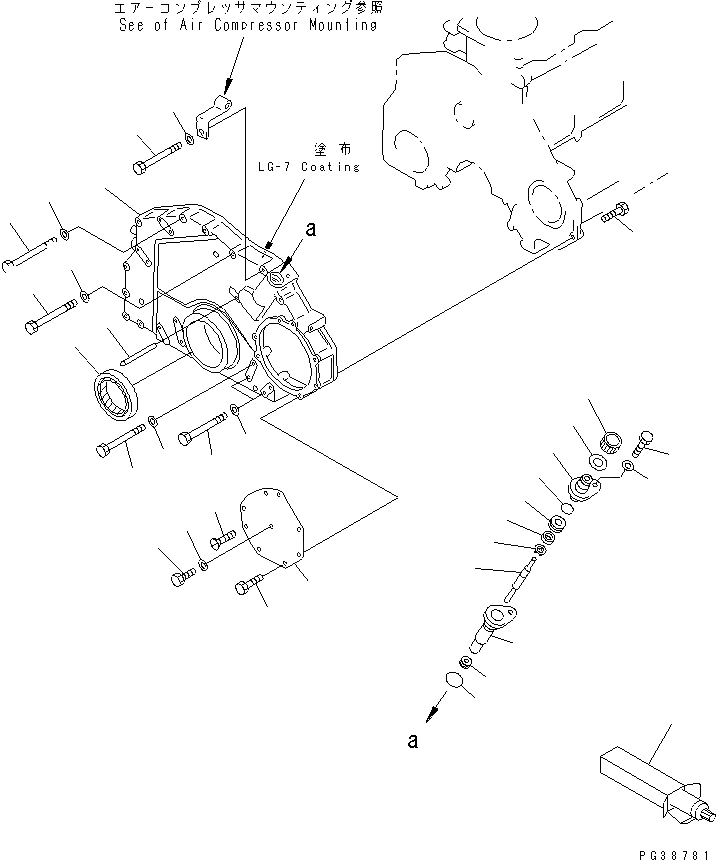 エアーコンプレッサマウンティング参照
See of Air Compressor Mounting

塗布
LG-7 Coating

a

a

PG38781