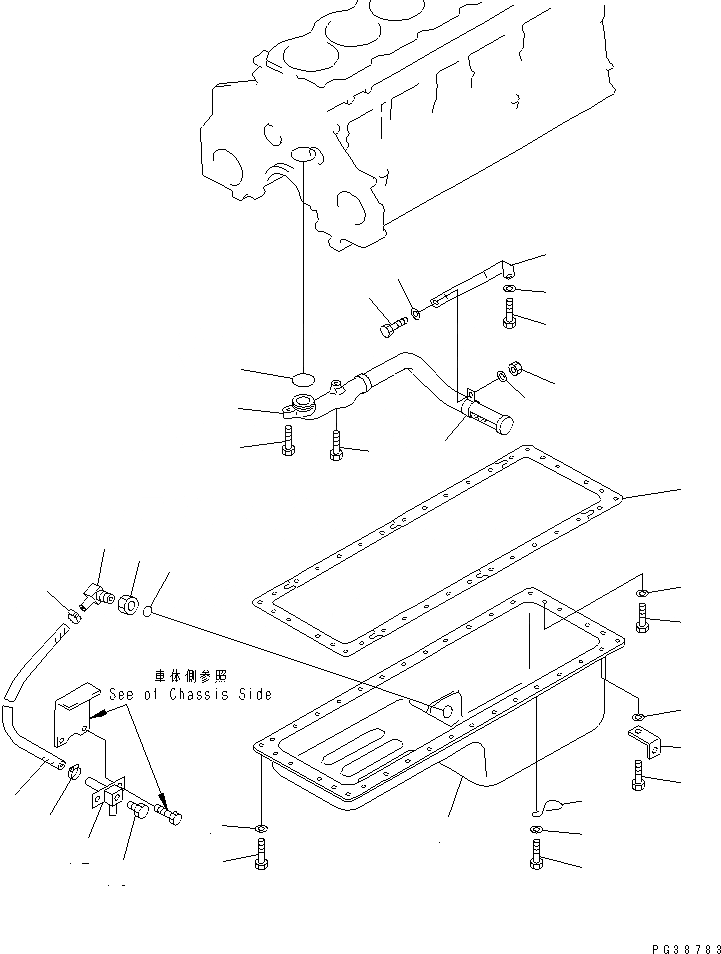 車体側参照
See of Chassis Side

PG38783