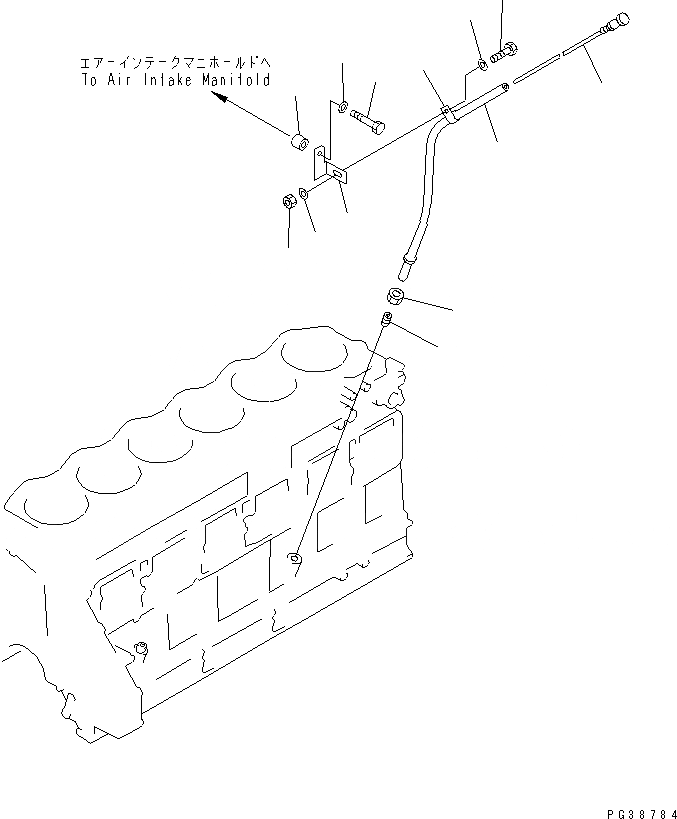 エアーインテークマニホールドへ
To Air Intake Manifold

PG38784