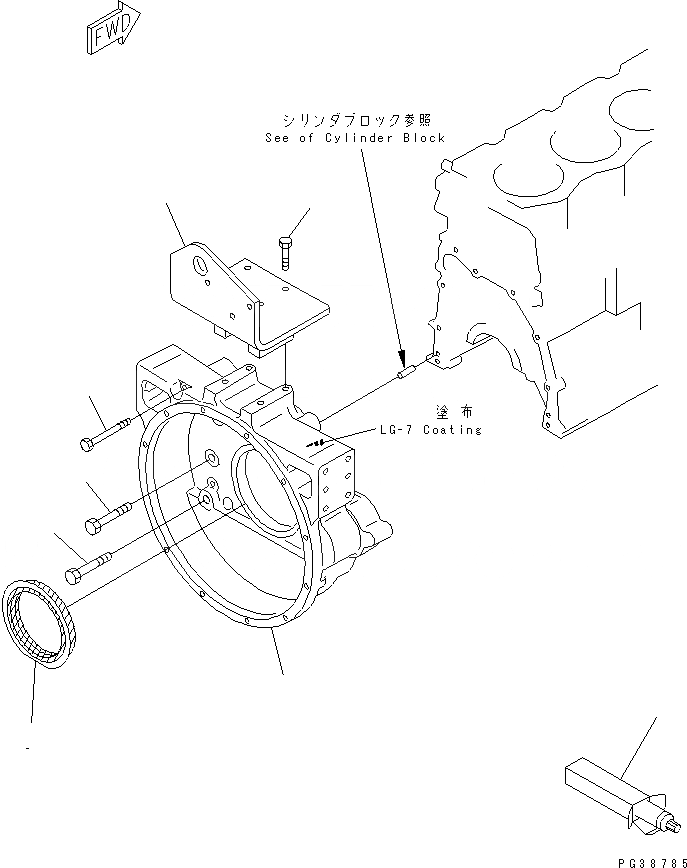 FWD

シリンダブロック参照
See of Cylinder Block

塗布
LG-7 Coating

PG38785