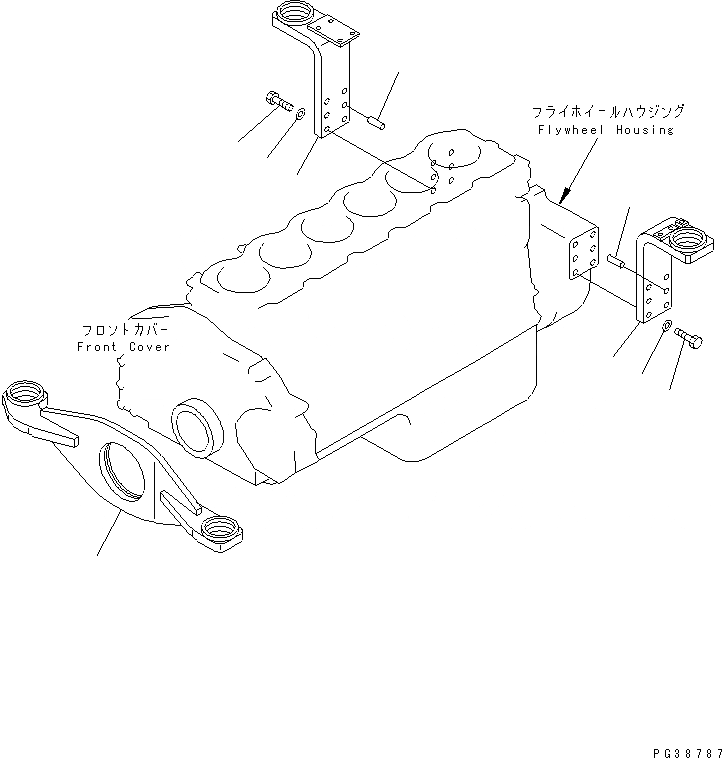 フライホイールハウジング
Flywheel Housing

フロントカバー
Front Cover

PG38787