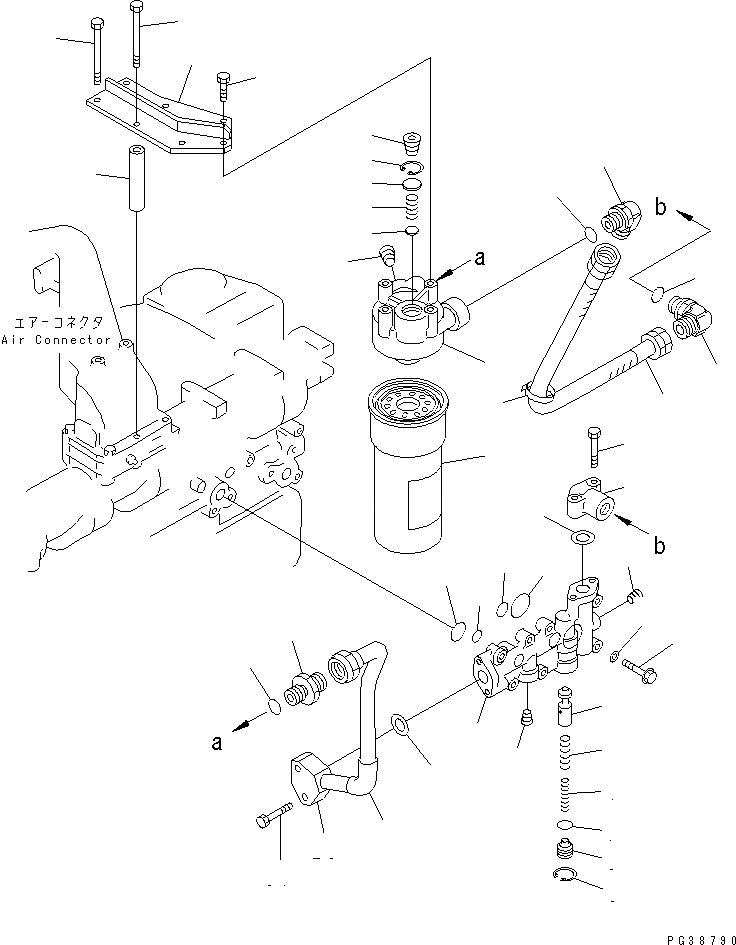 エアーコネクタ
Air Connector
a
b
b
a
PG38790