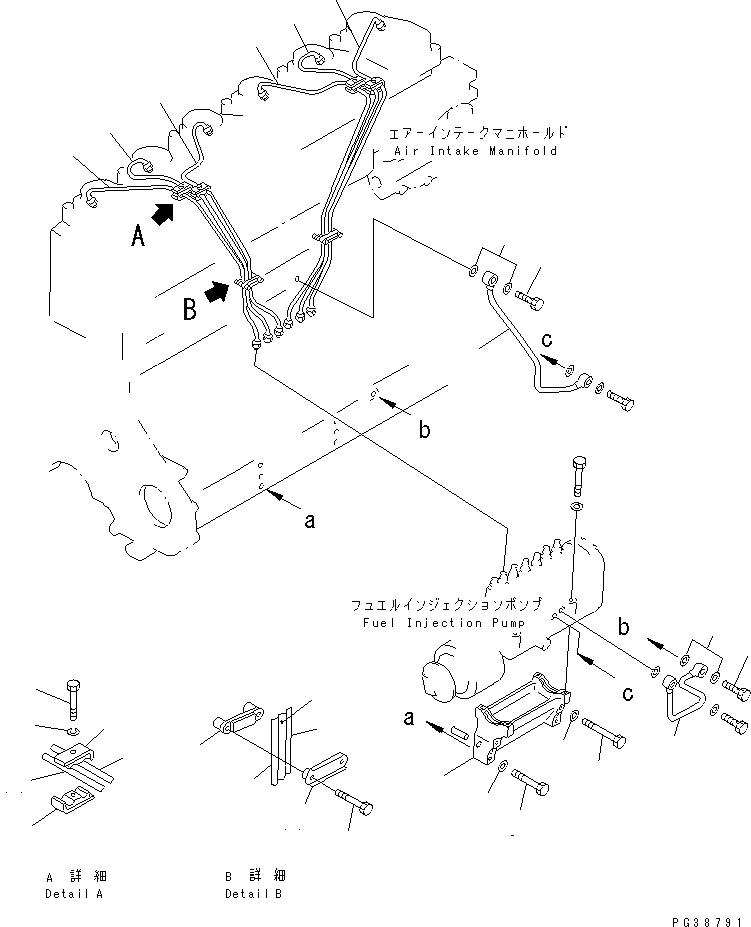 エアーインテークマニホールド
Air Intake Manifold

A

B

c

b

a

フュエルインジェクションポンプ
Fuel Injection Pump

b

c

a

A 詳細
Detail A

B 詳細
Detail B

PG38791