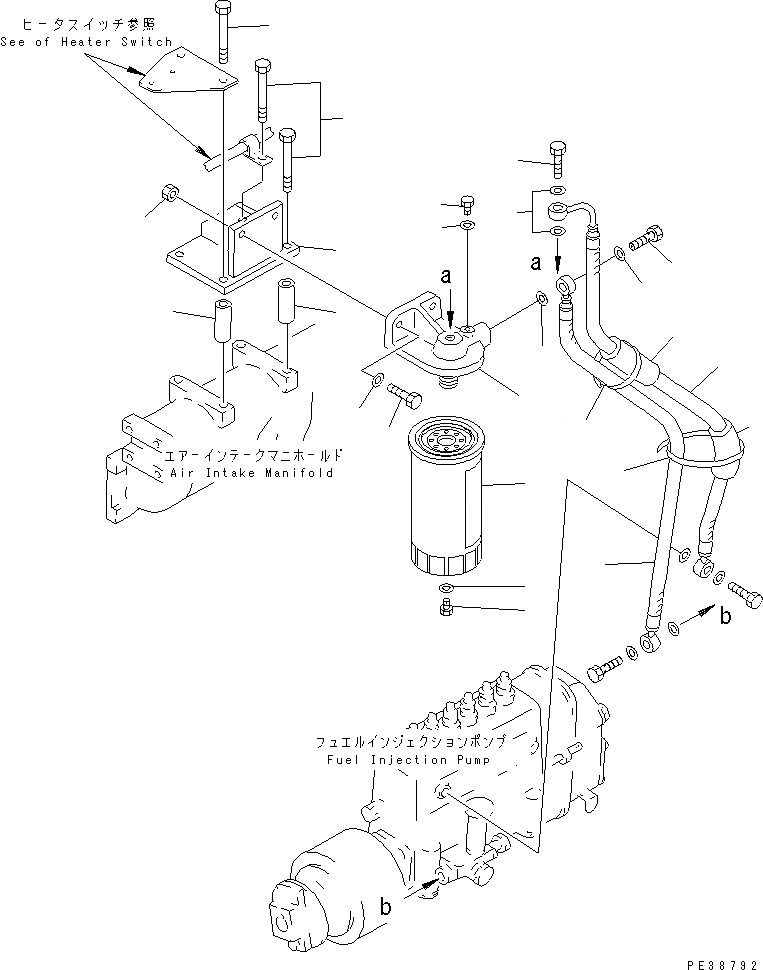 ヒータスイッチ参照
See of Heater Switch

a

a

エアーインテークマニホールド
Air Intake Manifold

b

フュエルインジェクションポンプ
Fuel Injection Pump

b

PE38792