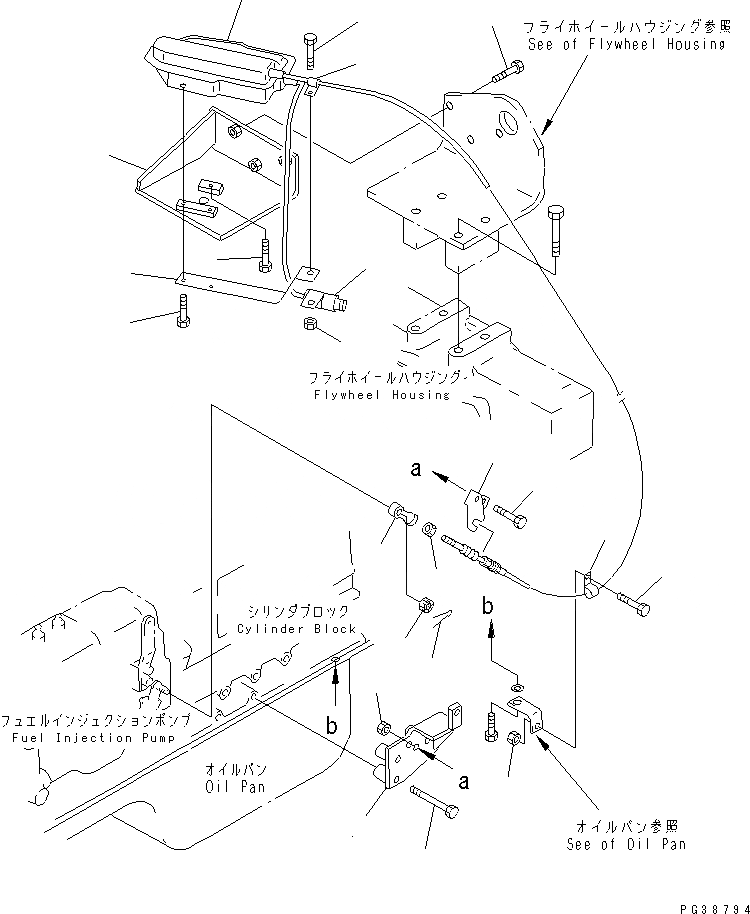 フライホイールハウジング参照
See of Flywheel Housing

フライホイールハウジング
Flywheel Housing

a

b

シリンダブロック
Cylinder Block

フュエルインジェクションポンプ
Fuel Injection Pump

b

オイルパン
Oil Pan

a

オイルパン参照
See of Oil Pan

PG38794