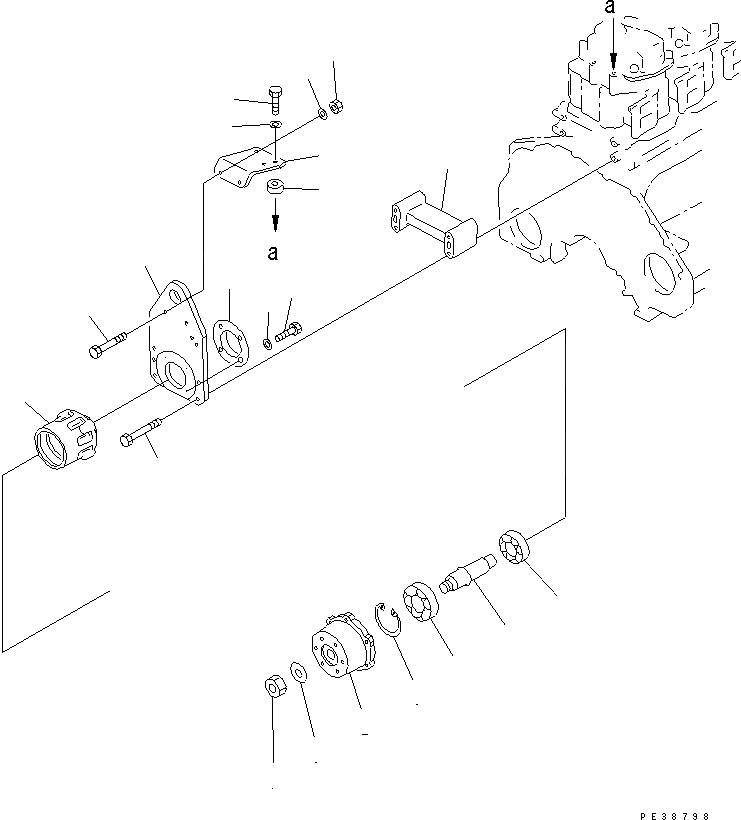 a

a

PE38798