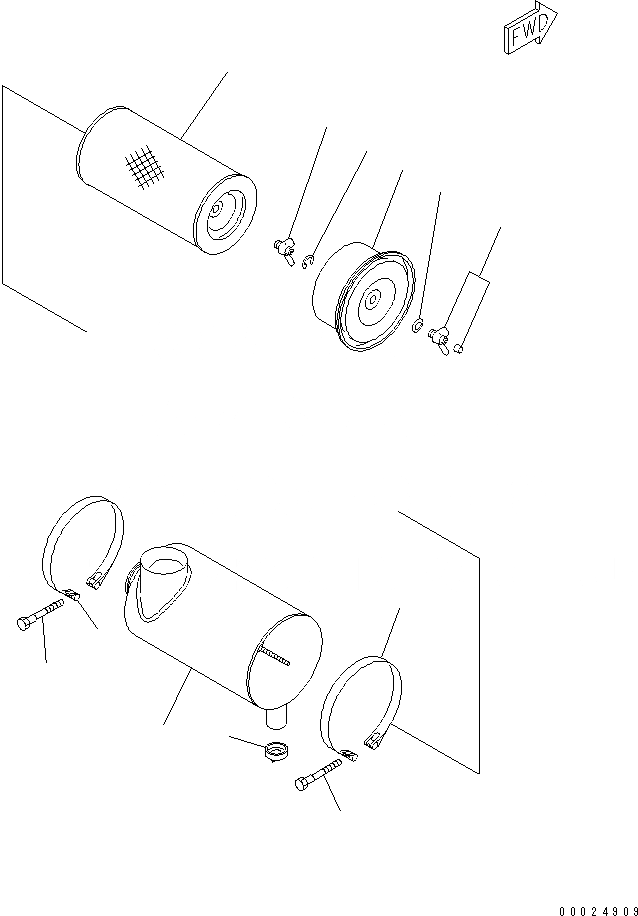 FWD

00024909