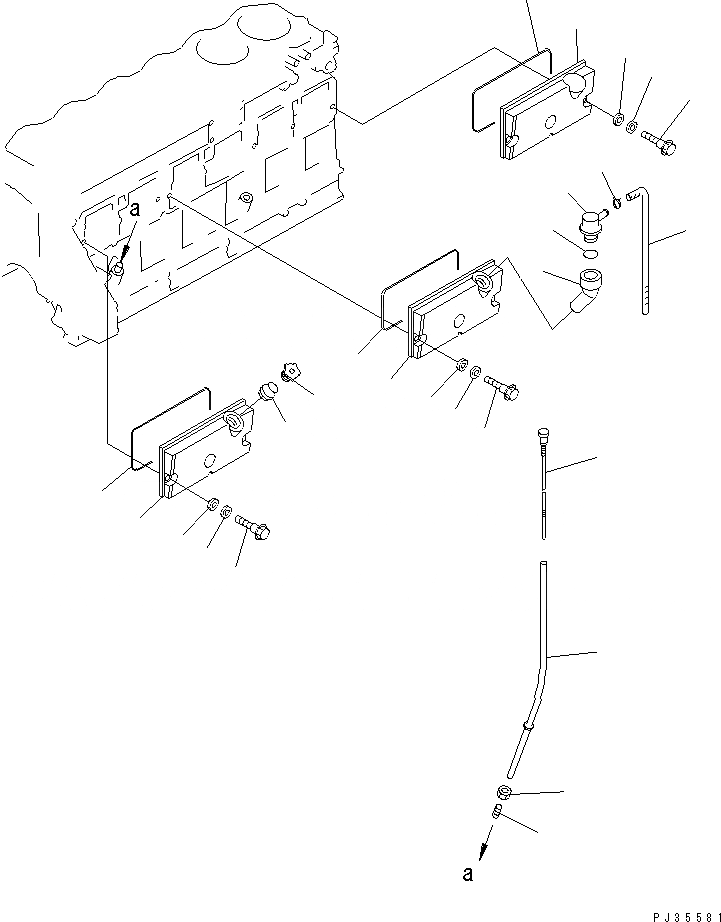 a

a

PJ35581