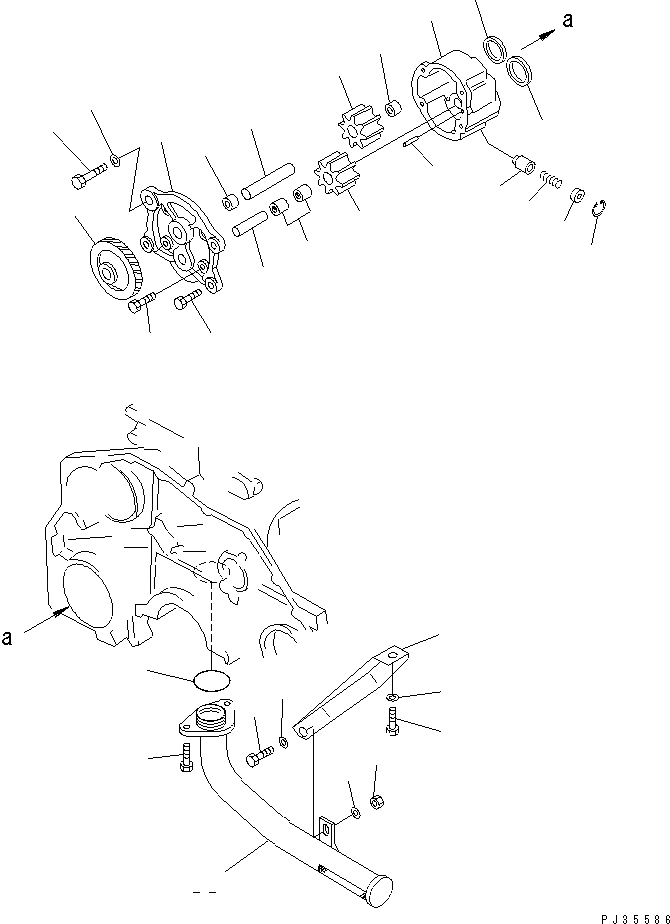 a

a

PJ35586