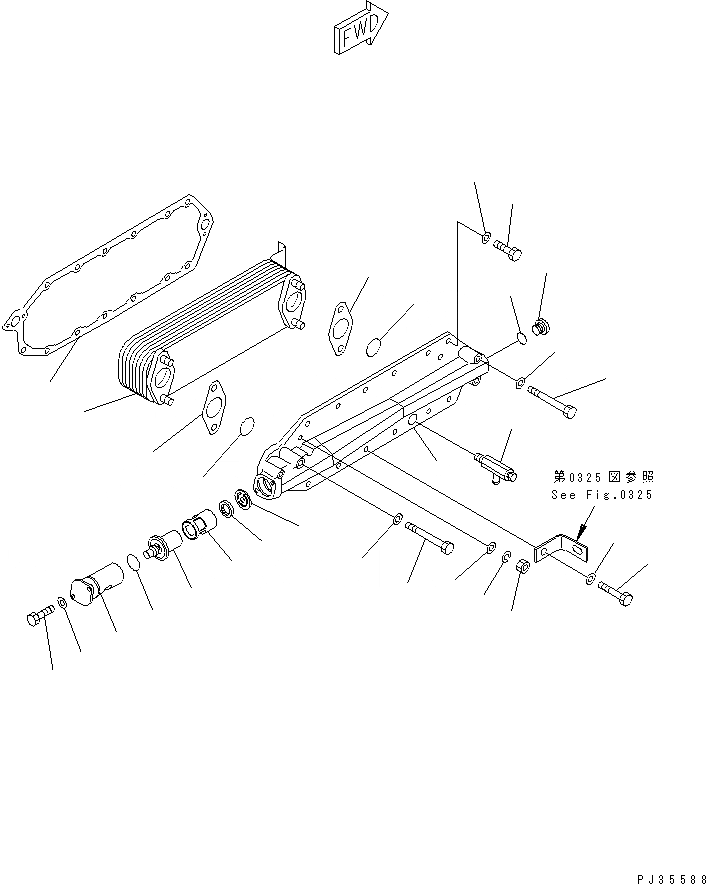 FWD

第0325図参照
See Fig.0325

PJ35588