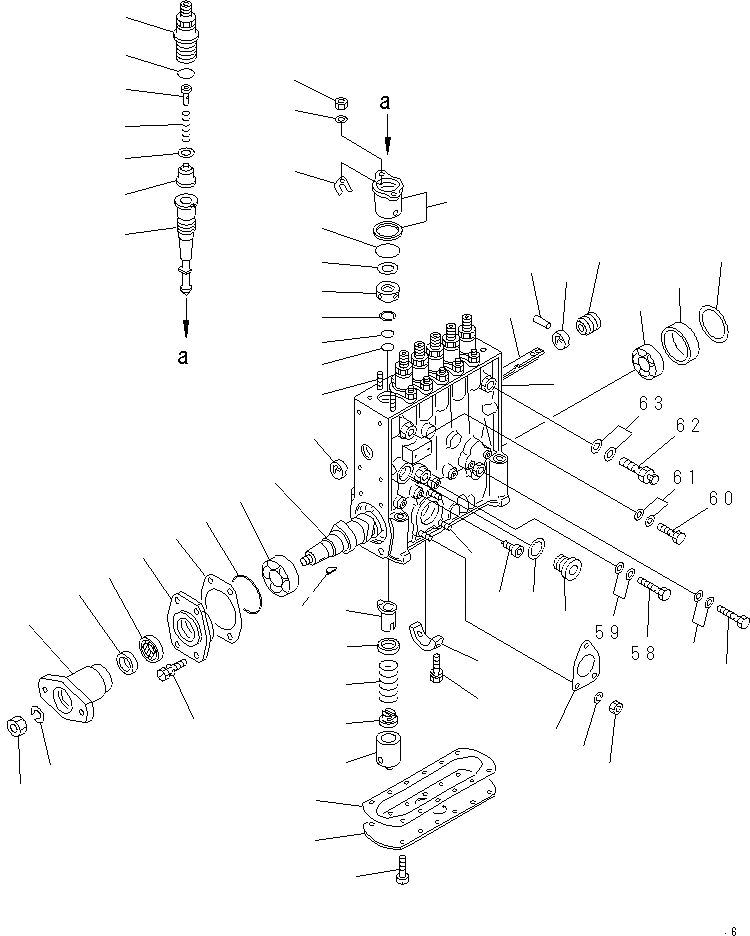 a

a

63
62
61
60
59
58

6