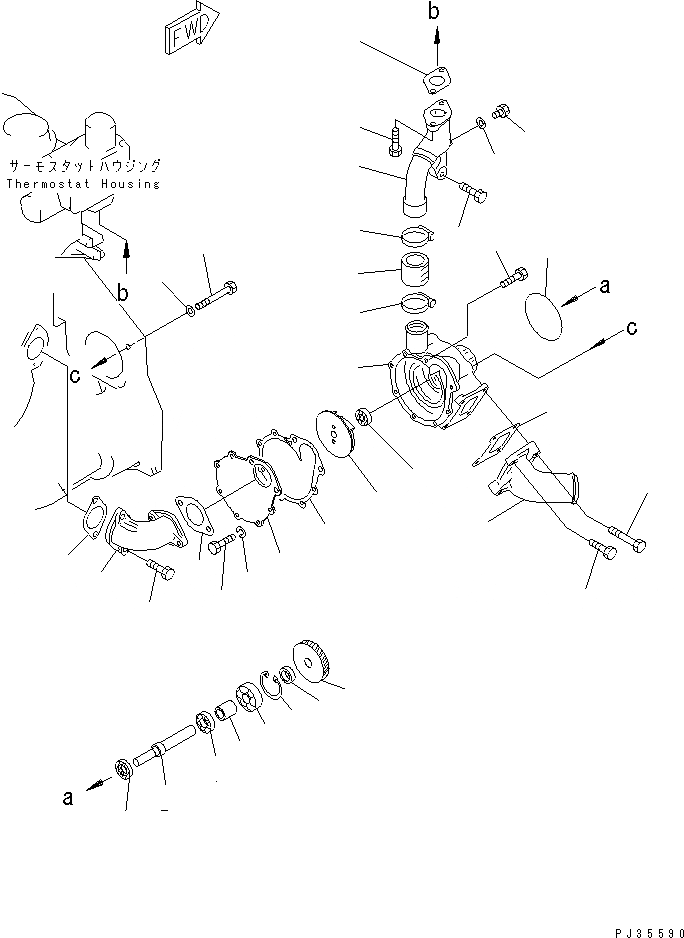 FWD

b

サーモスタットハウジング
Thermostat Housing

b

a

c

c

a

PJ35590