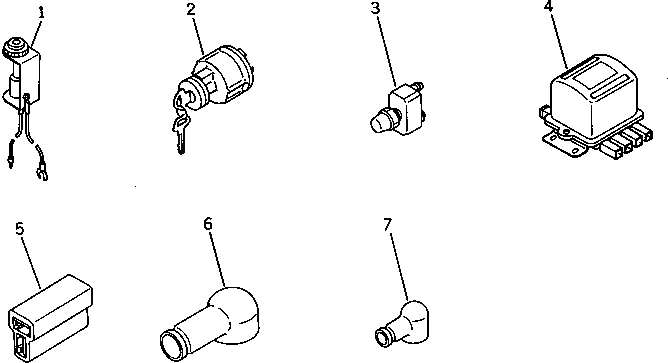 1
2
3
4
5
6
7