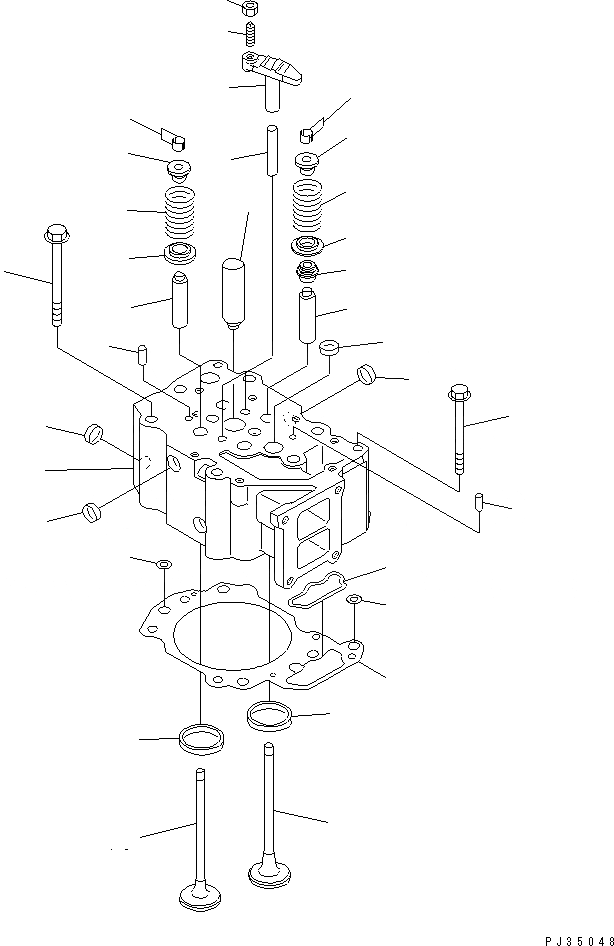 PJ35048