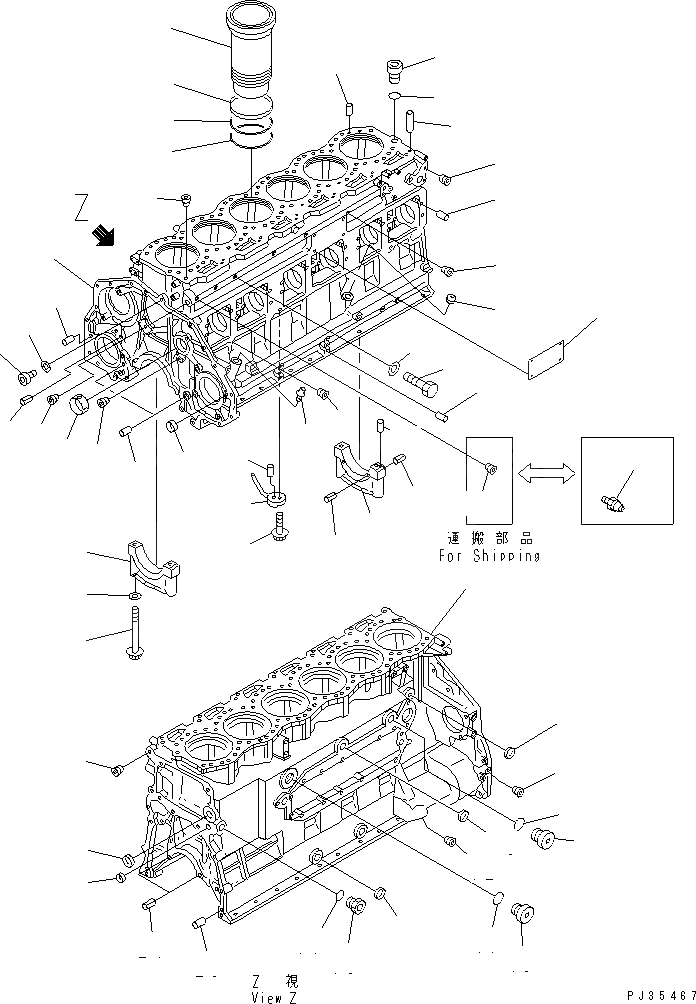 Z

運搬部品
For Shipping

Z 視
View Z

PJ35467