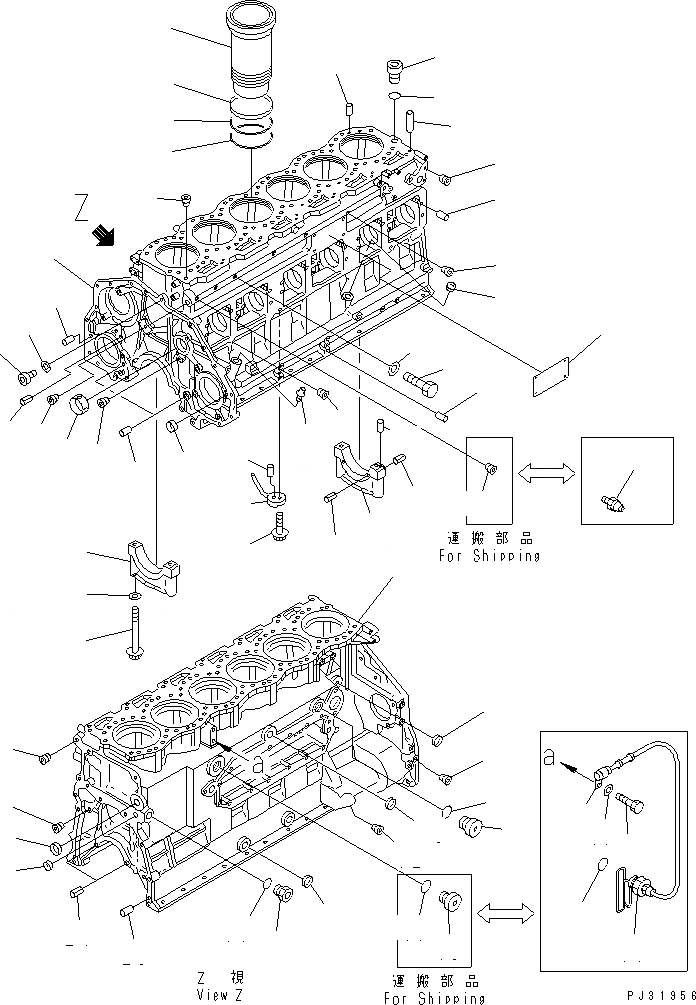 Z

運搬部品
For Shipping

a

a

Z 視
View Z

運搬部品
For Shipping

PJ31956