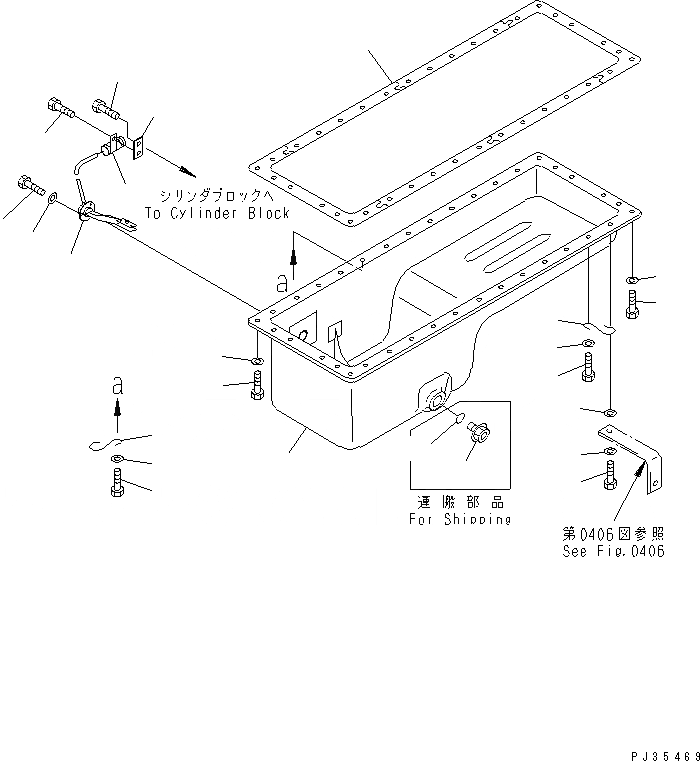 シリンダブロックへ
To Cylinder Block

a

a

運搬部品
For Shipping

第0406図参照
See Fig.0406

PJ35469