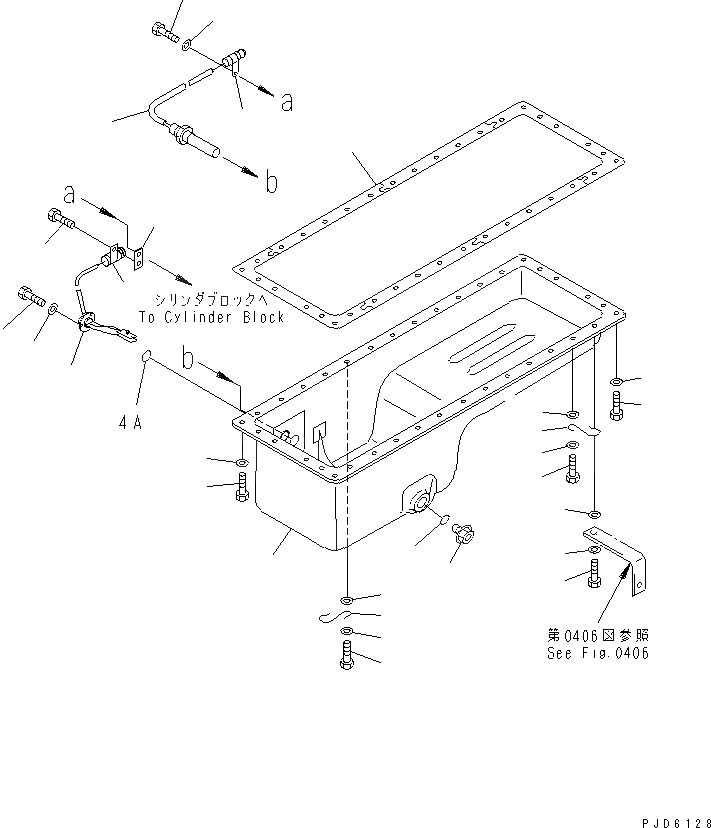 a
b
a
シリンダブロックへ
To Cylinder Block
b
4A
第0406図参照
See Fig.0406
PJD6128