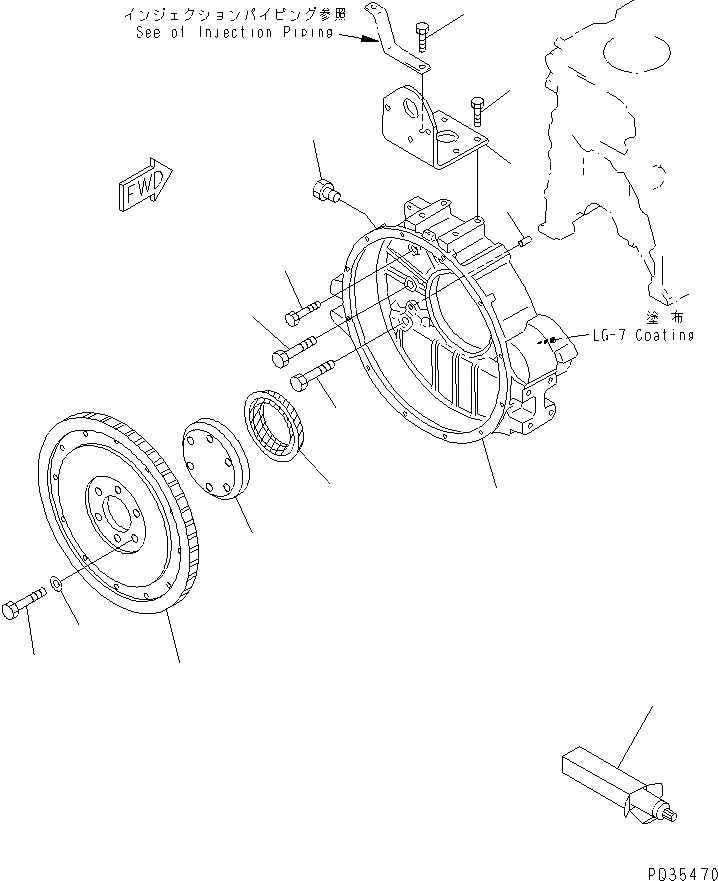 インジェクションパイピング参照
See of Injection Piping

FWD

塗布
LG-7 Coating

PQ35470