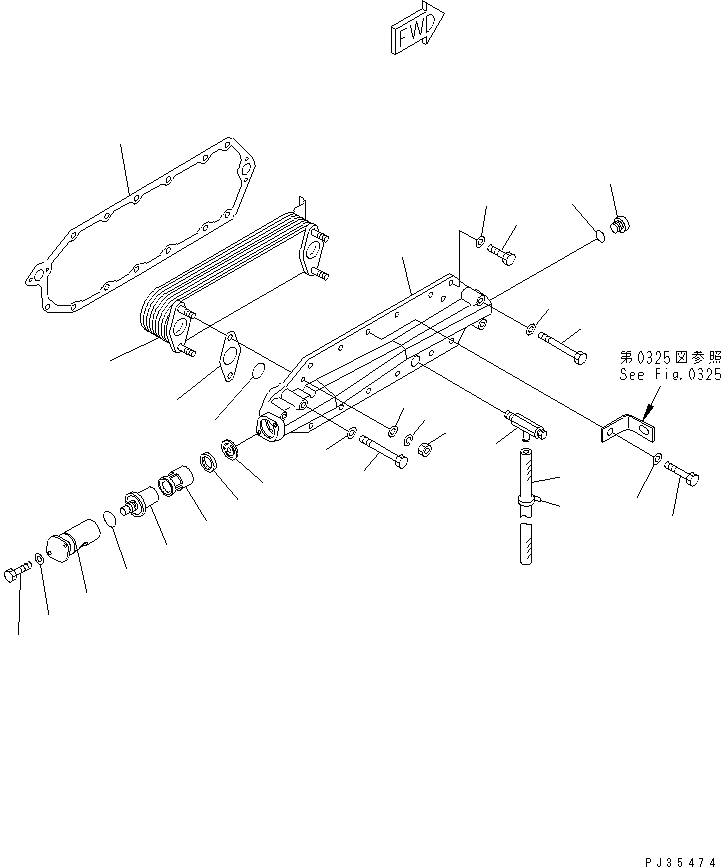 FWD

第0325図参照
See Fig.0325

PJ35474