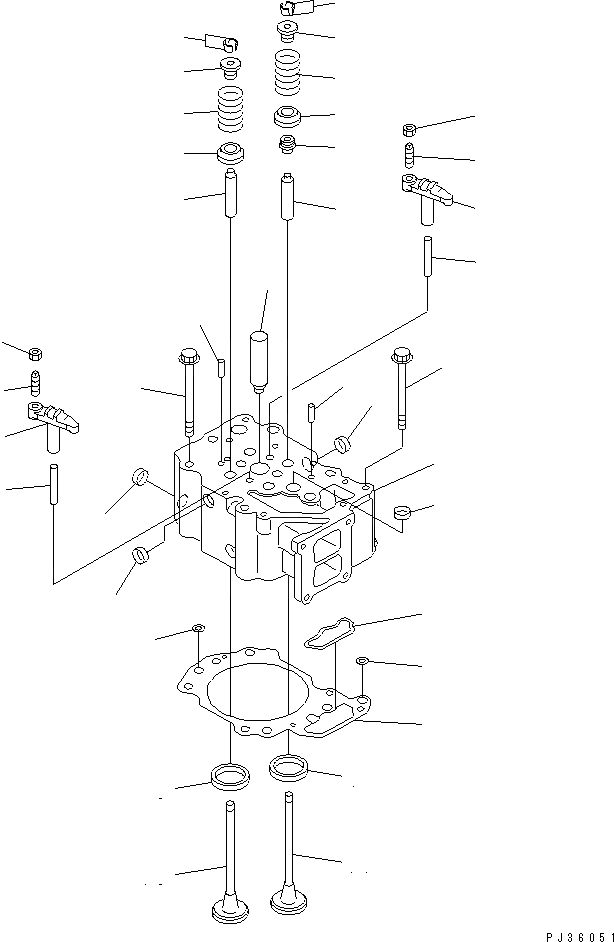 PJ36051