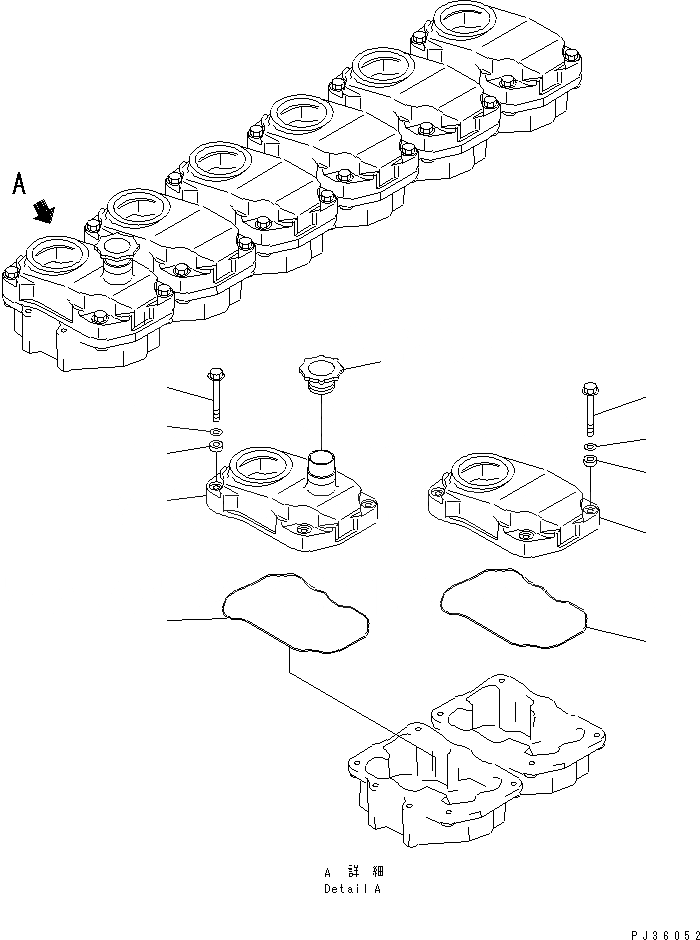 A

A 詳 細
Detail A

PJ36052