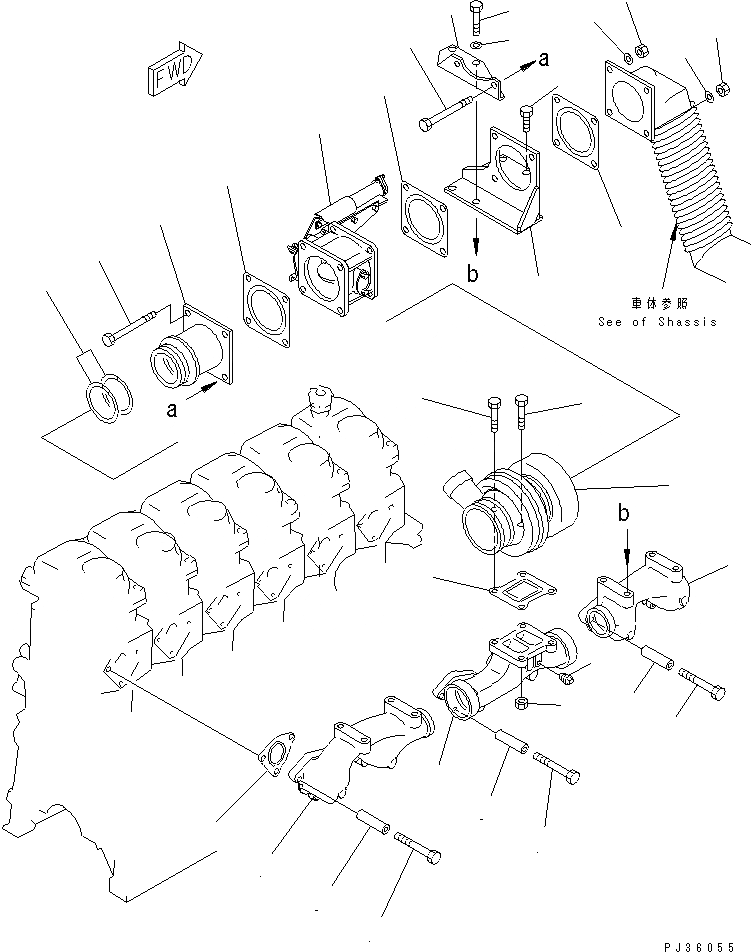 FWD

a

b

車体参照
See of Shassis

a

b

PJ36055