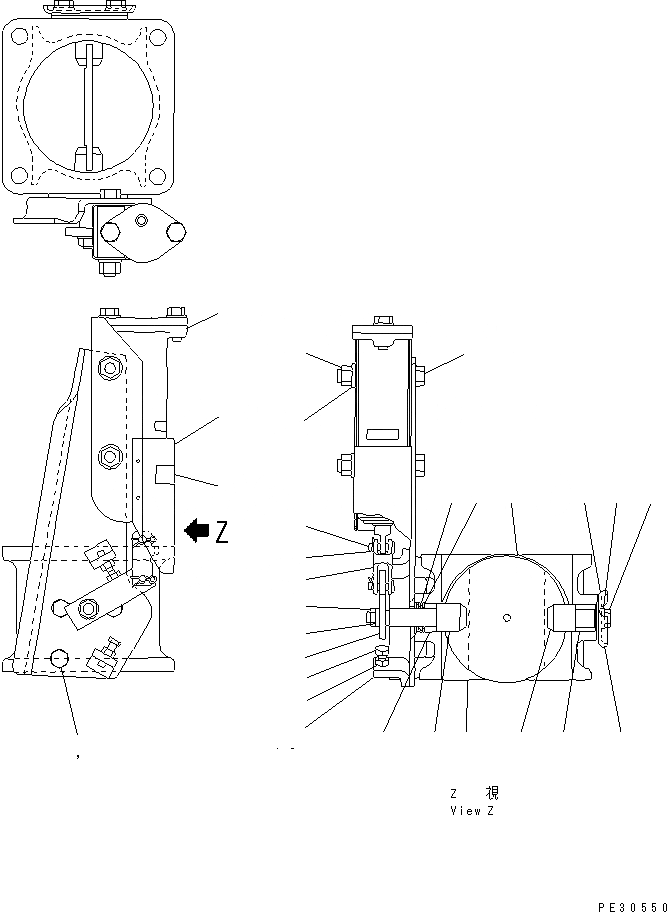 Z

Z　視
View Z

PE30550