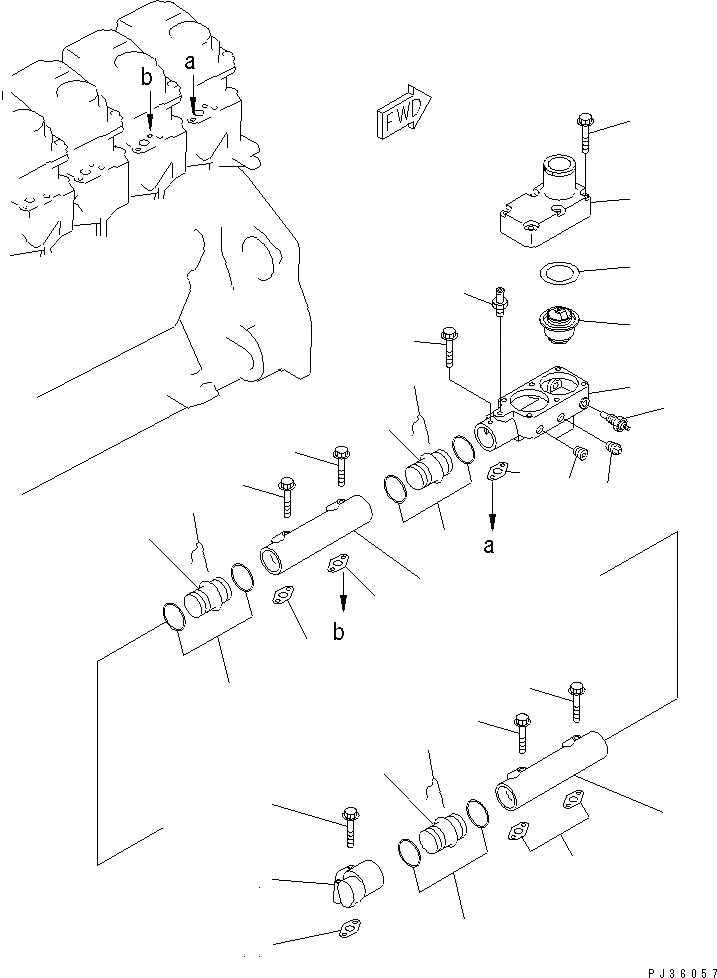 b
a
FWD
a
b
PJ36057