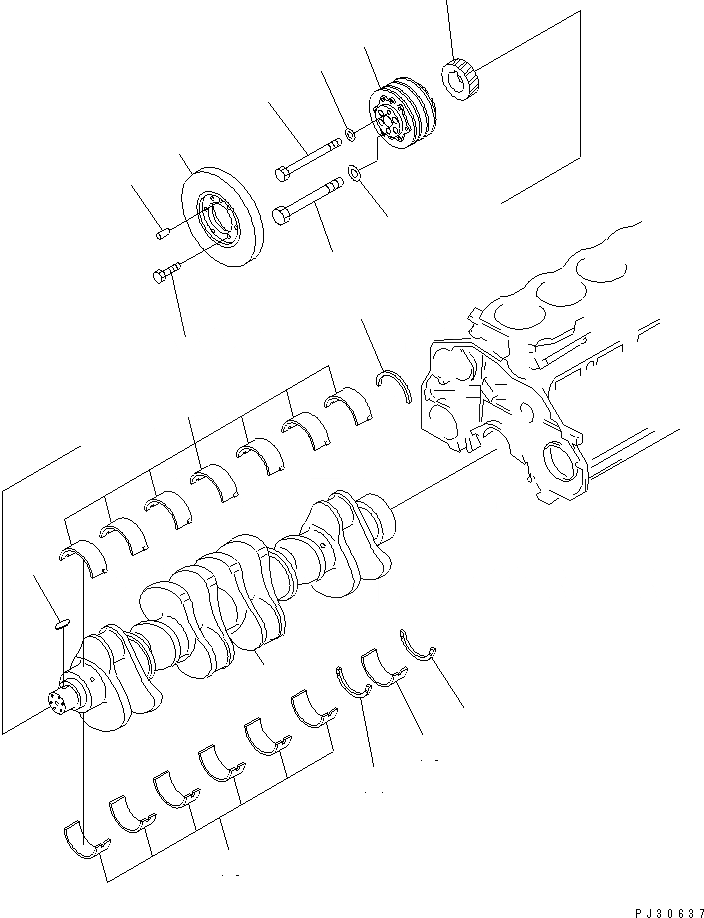 PJ30637