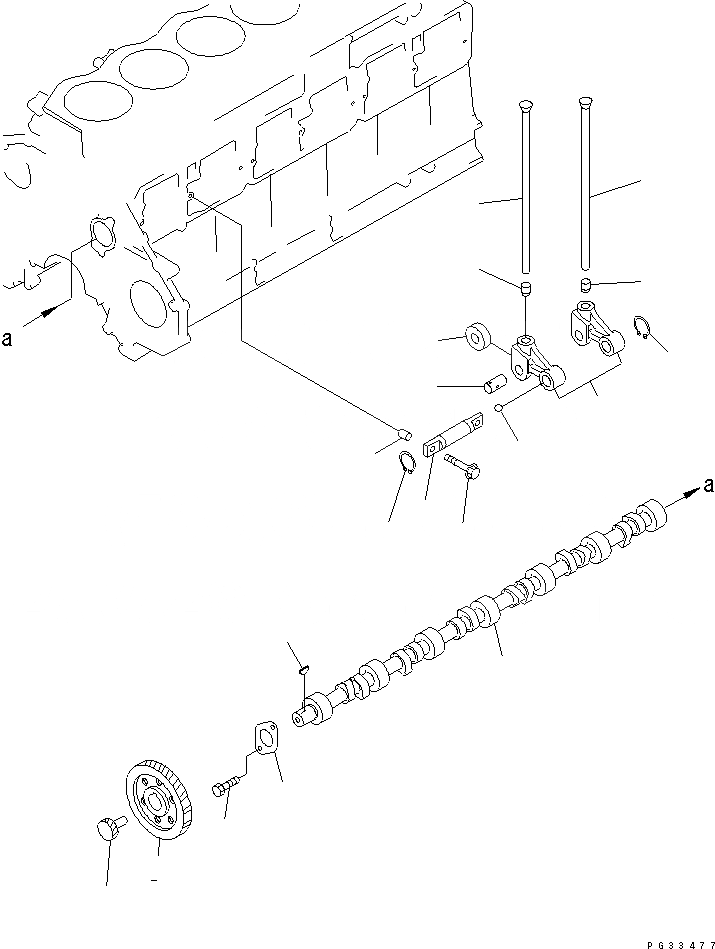 a

a

PG33477