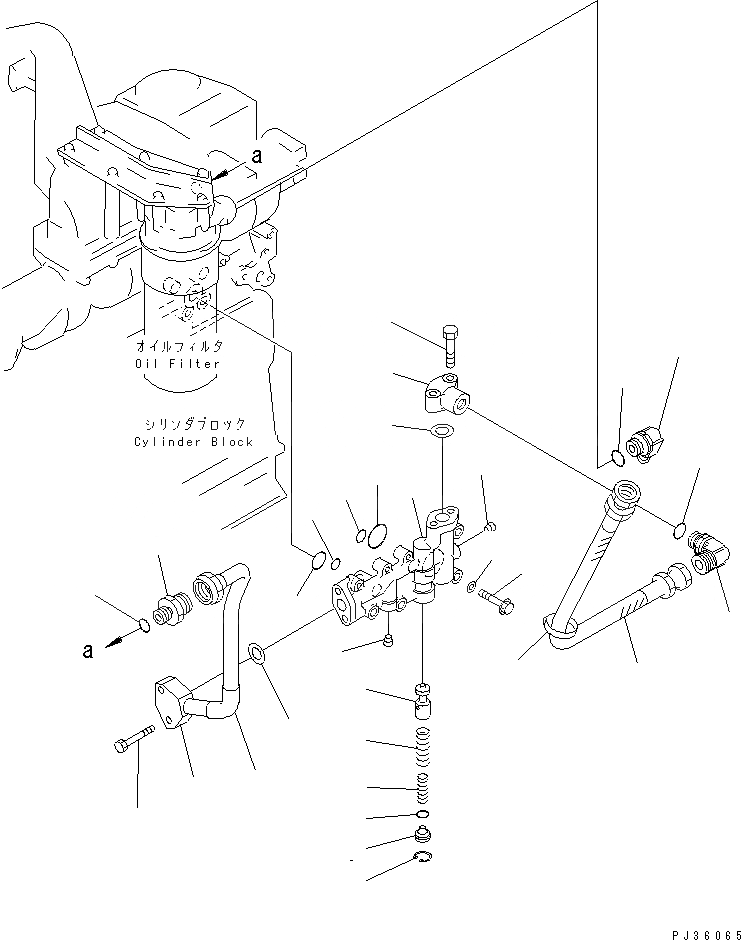 a
オイルフィルタ
Oil Filter
シリンダブロック
Cylinder Block
a
PJ36065