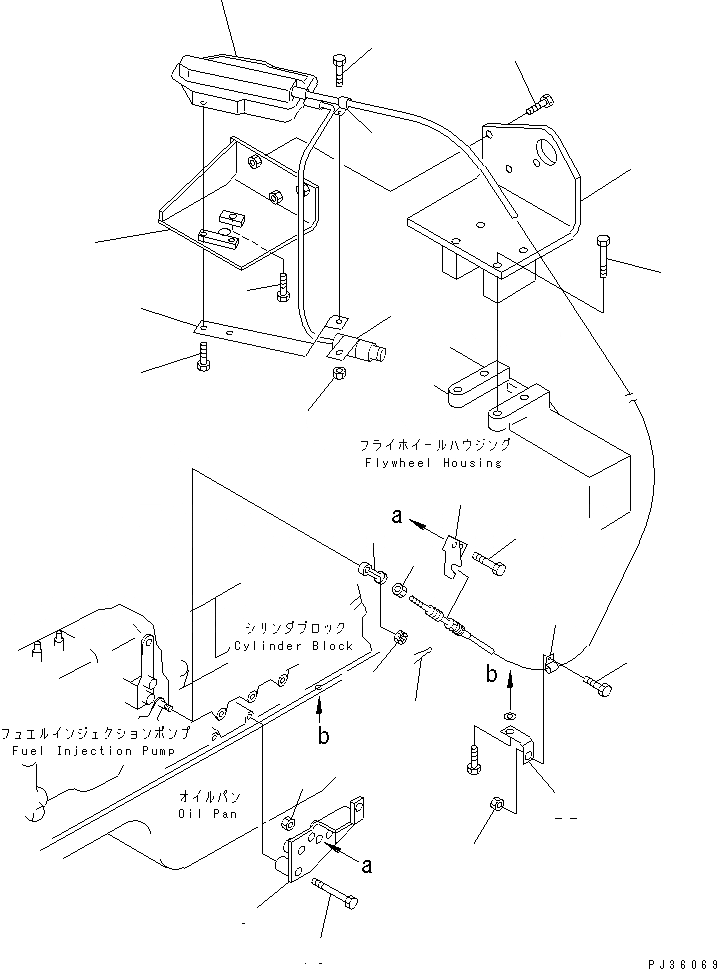 フライホイールハウジング
Flywheel Housing

a

シリンダブロック
Cylinder Block

b

フュエルインジェクションポンプ
Fuel Injection Pump

b

オイルパン
Oil Pan

a

PJ36069