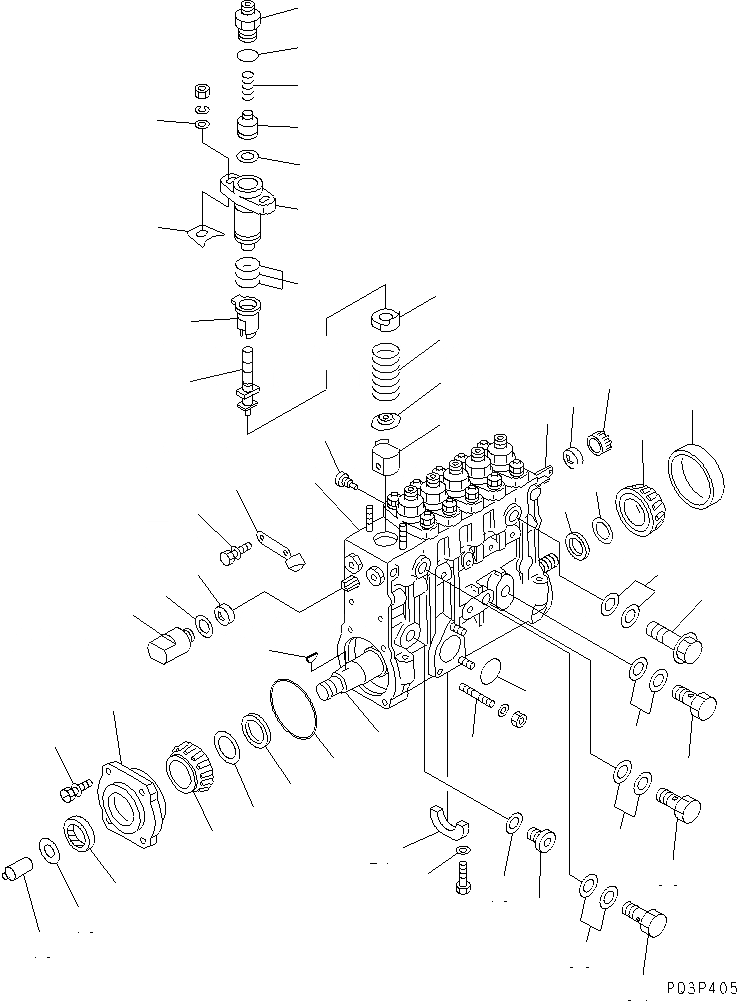 P03P405